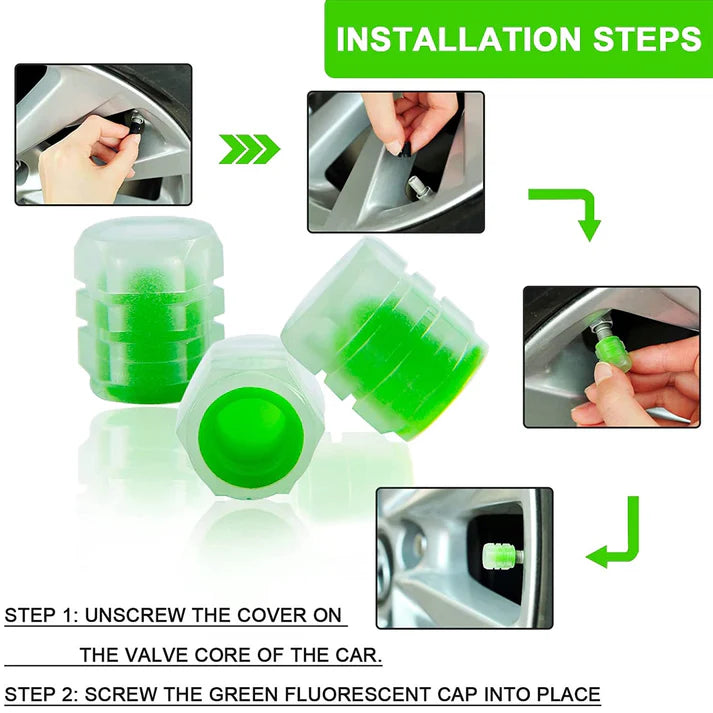 INSTALLATION STEPS

STEP 1: UNSCREW THE COVER ON THE VALVE CORE OF THE CAR.

STEP 2: SCREW THE GREEN FLUORESCENT CAP INTO PLACE